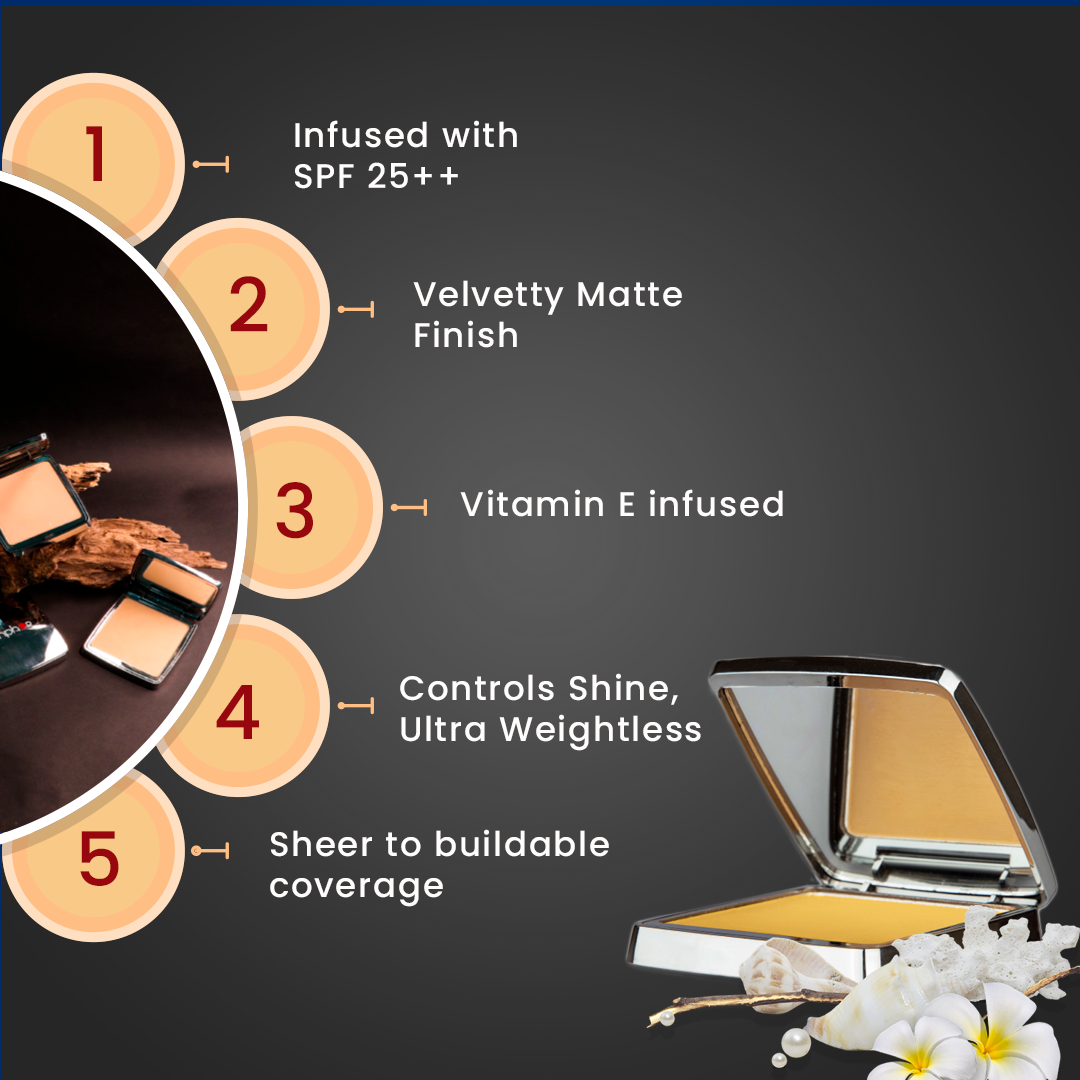 1
Infused with SPF 25++

2
Velvetty Matte Finish

3
Vitamin E infused

4
Controls Shine, Ultra Weightless

5
Sheer to buildable coverage